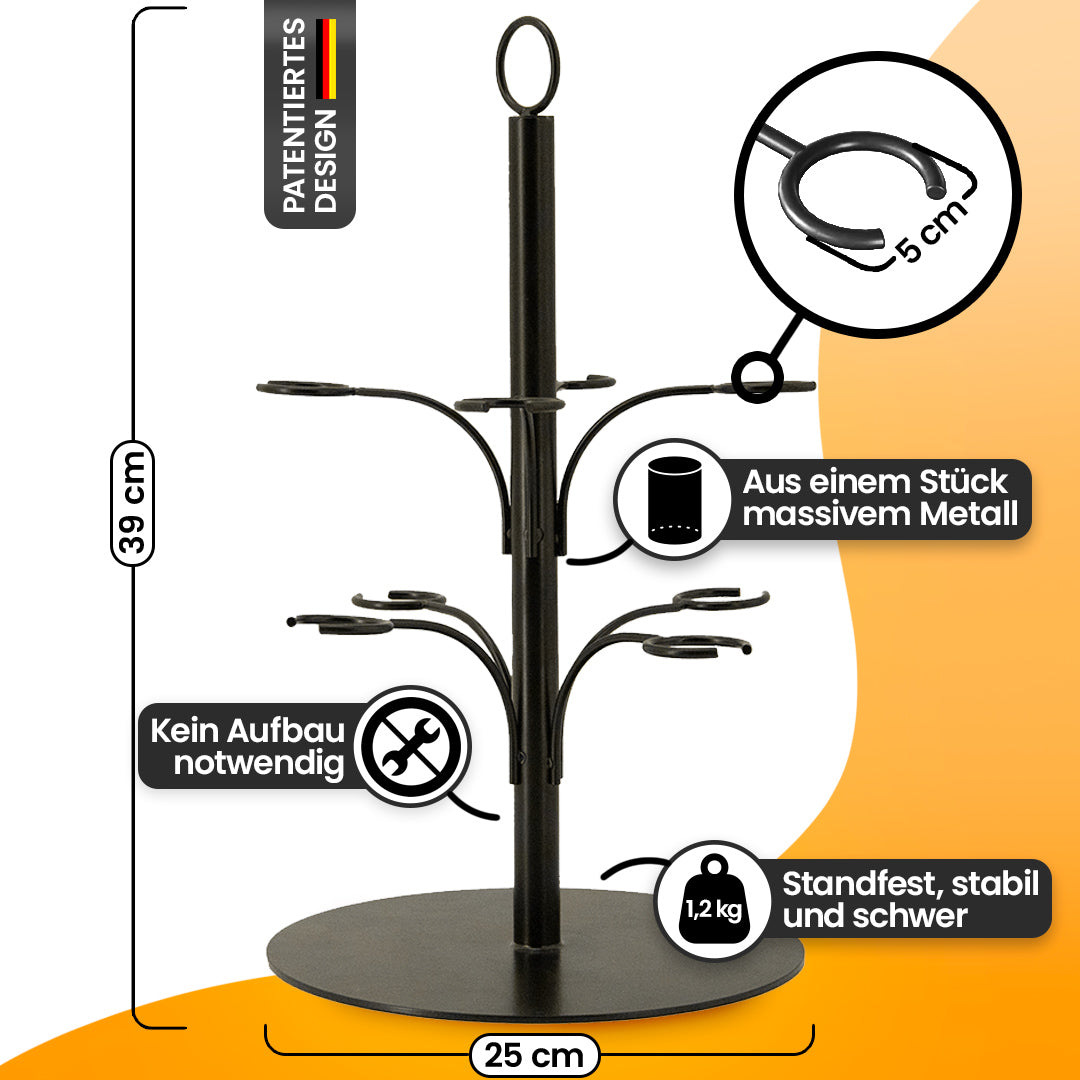 PATENTIERTES DESIGN

39 cm

5 cm

Aus einem Stück massivem Metall

Kein Aufbau notwendig

1,2 kg

Standfest, stabil und schwer

25 cm