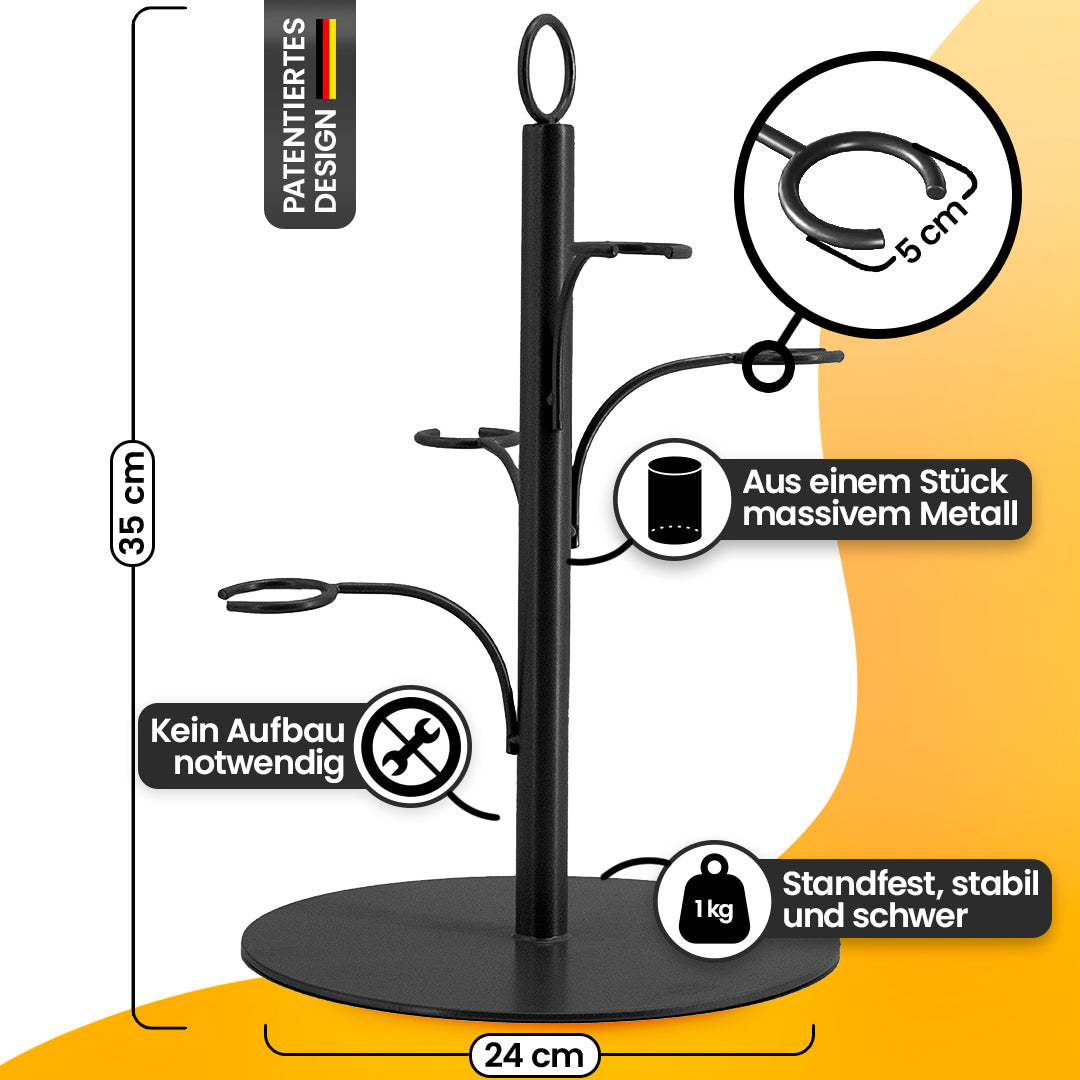 PATENTIERTES DESIGN

35 cm

5 cm

Aus einem Stück massivem Metall

Kein Aufbau notwendig

1 kg

Standfest, stabil und schwer

24 cm